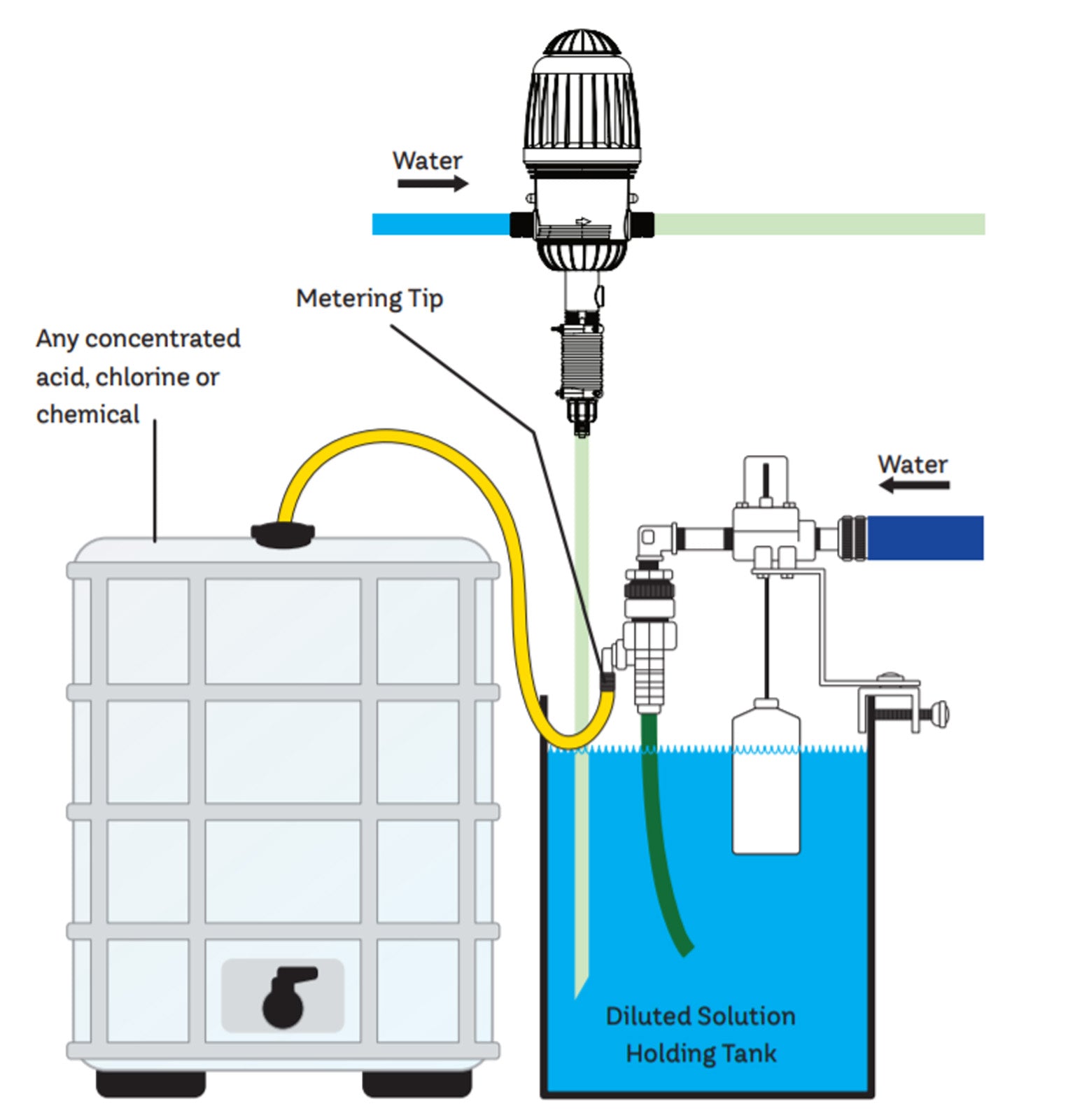 Water

Metering Tip

Any concentrated acid, chlorine or chemical

Water

Diluted Solution Holding Tank